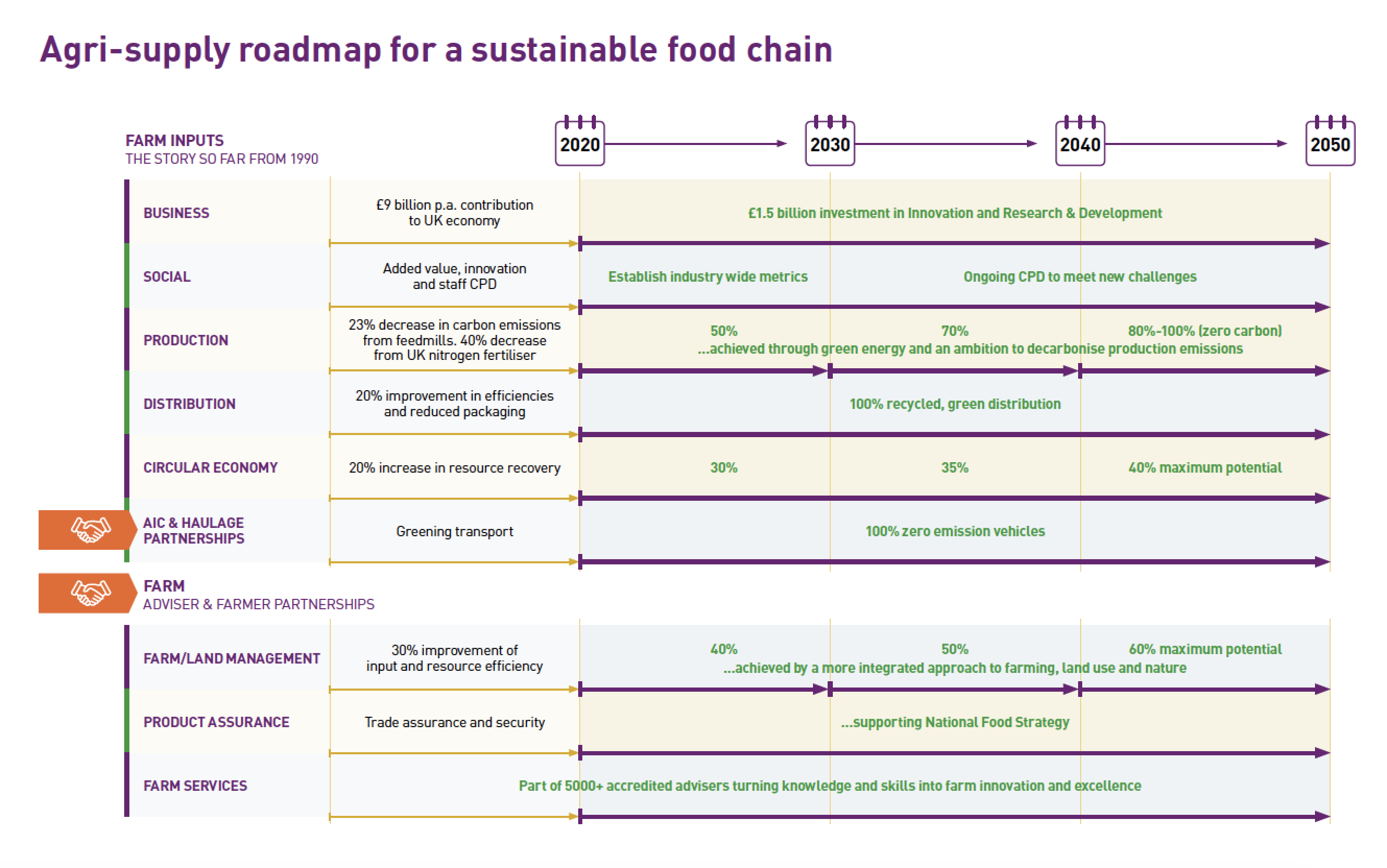 Agri-supply roadmap for a sustainable food chain

FARM INPUTS
THE STORY SO FAR FROM 1990

2020 2030 2040 2050

BUSINESS
£9 billion p.a. contribution to UK economy
£1.5 billion investment in Innovation and Research & Development

SOCIAL
Added value, innovation and staff CPD
Establish industry wide metrics
Ongoing CPD to meet new challenges

PRODUCTION
23% decrease in carbon emissions from feedmills. 40% decrease from UK nitrogen fertiliser
50%
70%
80%-100% (zero carbon)
...achieved through green energy and an ambition to decarbonise production emissions

DISTRIBUTION
20% improvement in efficiencies and reduced packaging
100% recycled, green distribution

CIRCULAR ECONOMY
20% increase in resource recovery
30%
35%
40% maximum potential

AIC & HAULAGE PARTNERSHIPS
Greening transport
100% zero emission vehicles

FARM
ADVISER & FARMER PARTNERSHIPS

FARM/LAND MANAGEMENT
30% improvement of input and resource efficiency
40%
50%
60% maximum potential
...achieved by a more integrated approach to farming, land use and nature

PRODUCT ASSURANCE
Trade assurance and security
...supporting National Food Strategy

FARM SERVICES
Part of 5000+ accredited advisers turning knowledge and skills into farm innovation and excellence